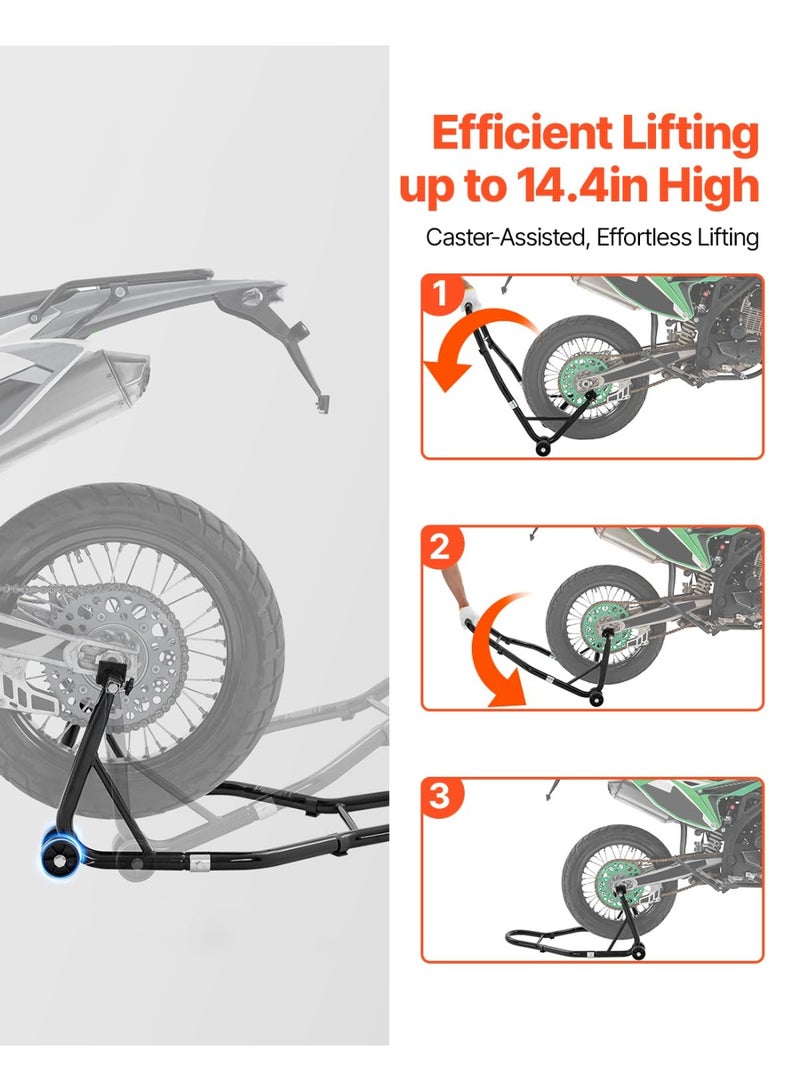 Efficient Lifting up to 14.4in High

Caster-Assisted, Effortless Lifting

1

2

3